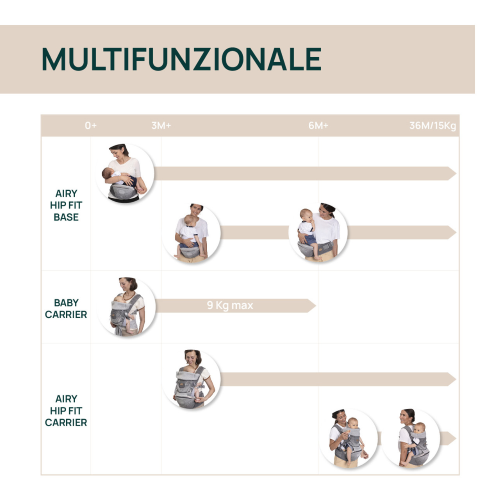 MULTIFUNZIONALE

0+ 3M+ 6M+ 36M/15Kg

AIRY HIP FIT BASE

BABY CARRIER

9 Kg max

AIRY HIP FIT CARRIER