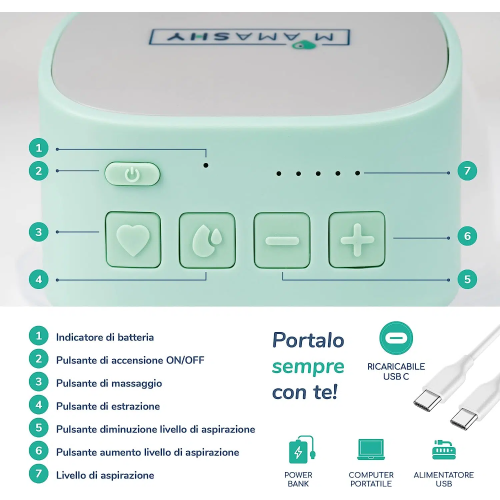 MAMASHY

1
2
7
3
6
4
5

1 Indicatore di batteria
2 Pulsante di accensione ON/OFF
3 Pulsante di massaggio
4 Pulsante di estrazione
5 Pulsante diminuzione livello di aspirazione
6 Pulsante aumento livello di aspirazione
7 Livello di aspirazione

Portalo sempre con te!

RICARICABILE USB C

POWER BANK

COMPUTER PORTATILE

ALIMENTATORE USB